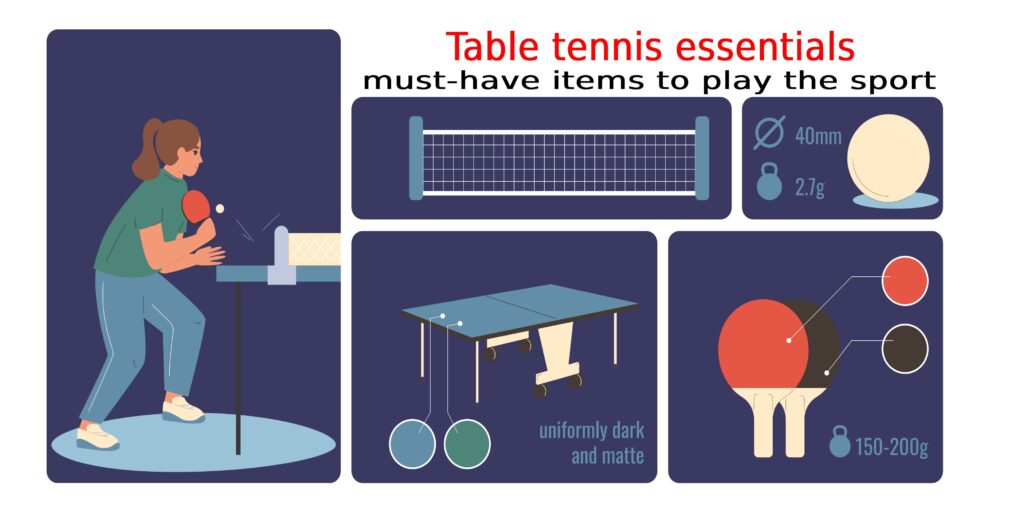 Table tennis essentials
must-have items to play the sport

40mm
2.7g

uniformly dark and matte

150-200g